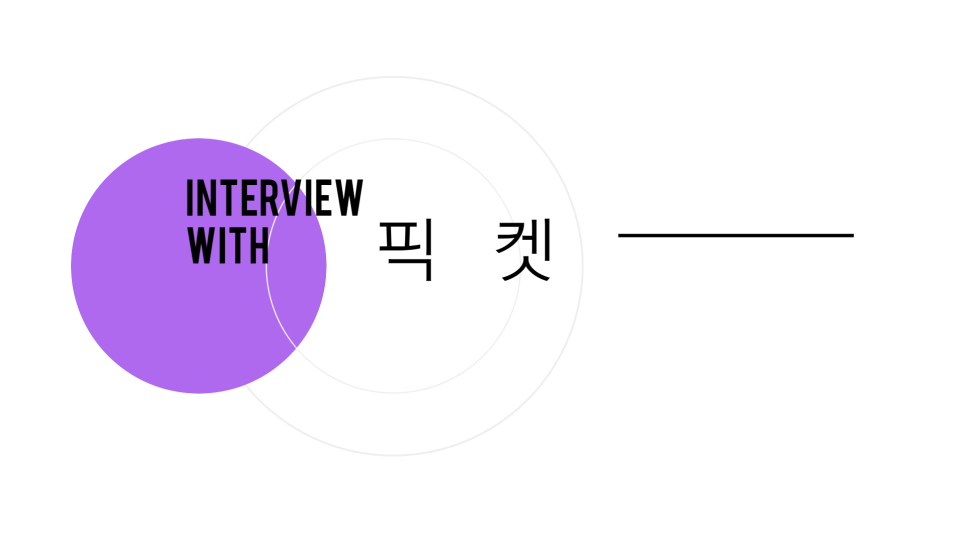 INTERVIEW
WITH

픽 켓