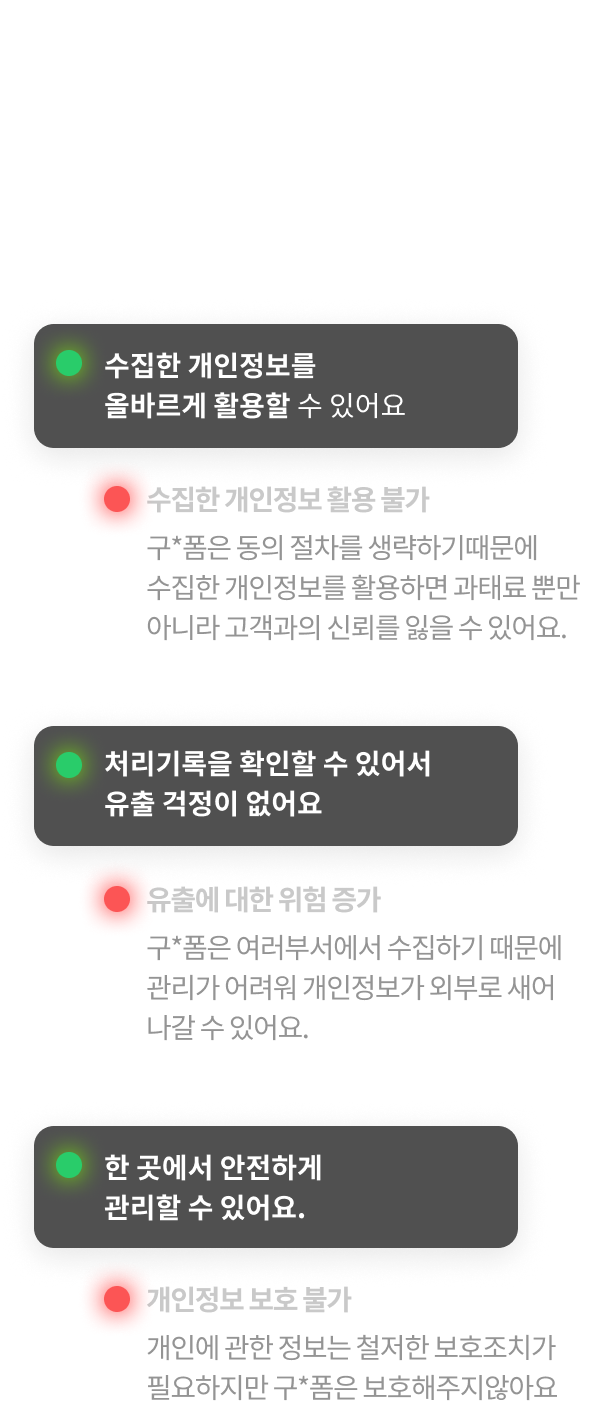 수집한 개인정보를
올바르게 활용할 수 있어요

수집한 개인정보 활용 불가

구*폼은 동의 절차를 생략하기때문에 수집한 개인정보를 활용하면 과태료 뿐만 아니라 고객과의 신뢰를 잃을 수 있어요.

처리기록을 확인할 수 있어서
유출 걱정이 없어요

유출에 대한 위험 증가

구*폼은 여러부서에서 수집하기 때문에 관리가 어려워 개인정보가 외부로 새어 나갈 수 있어요.

한 곳에서 안전하게
관리할 수 있어요.

개인정보 보호 불가

개인에 관한 정보는 철저한 보호조치가 필요하지만 구*폼은 보호해주지않아요