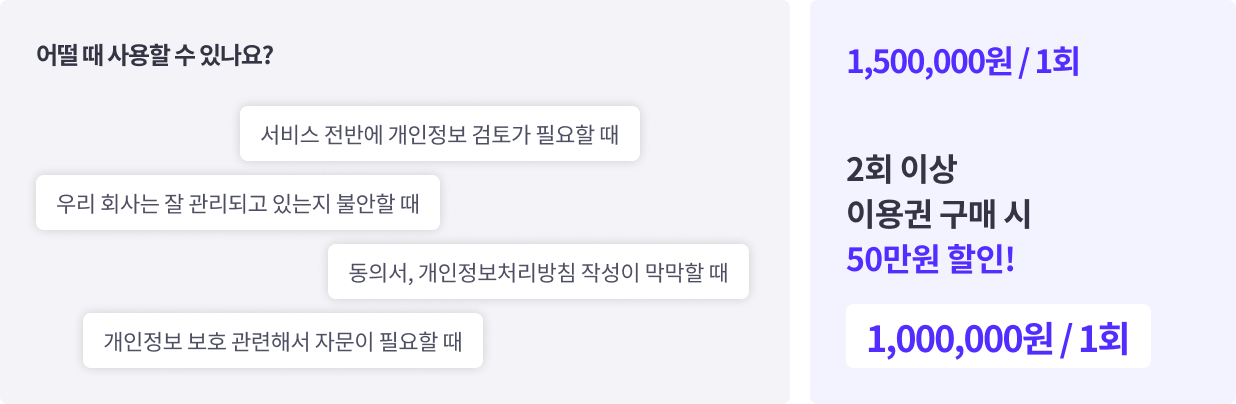 어떨 때 사용할 수 있나요?

서비스 전반에 개인정보 검토가 필요할 때

우리 회사는 잘 관리되고 있는지 불안할 때

동의서, 개인정보처리방침 작성이 막막할 때

개인정보 보호 관련해서 자문이 필요할 때

1,500,000원 / 1회

2회 이상
이용권 구매 시
50만원 할인!

1,000,000원 / 1회