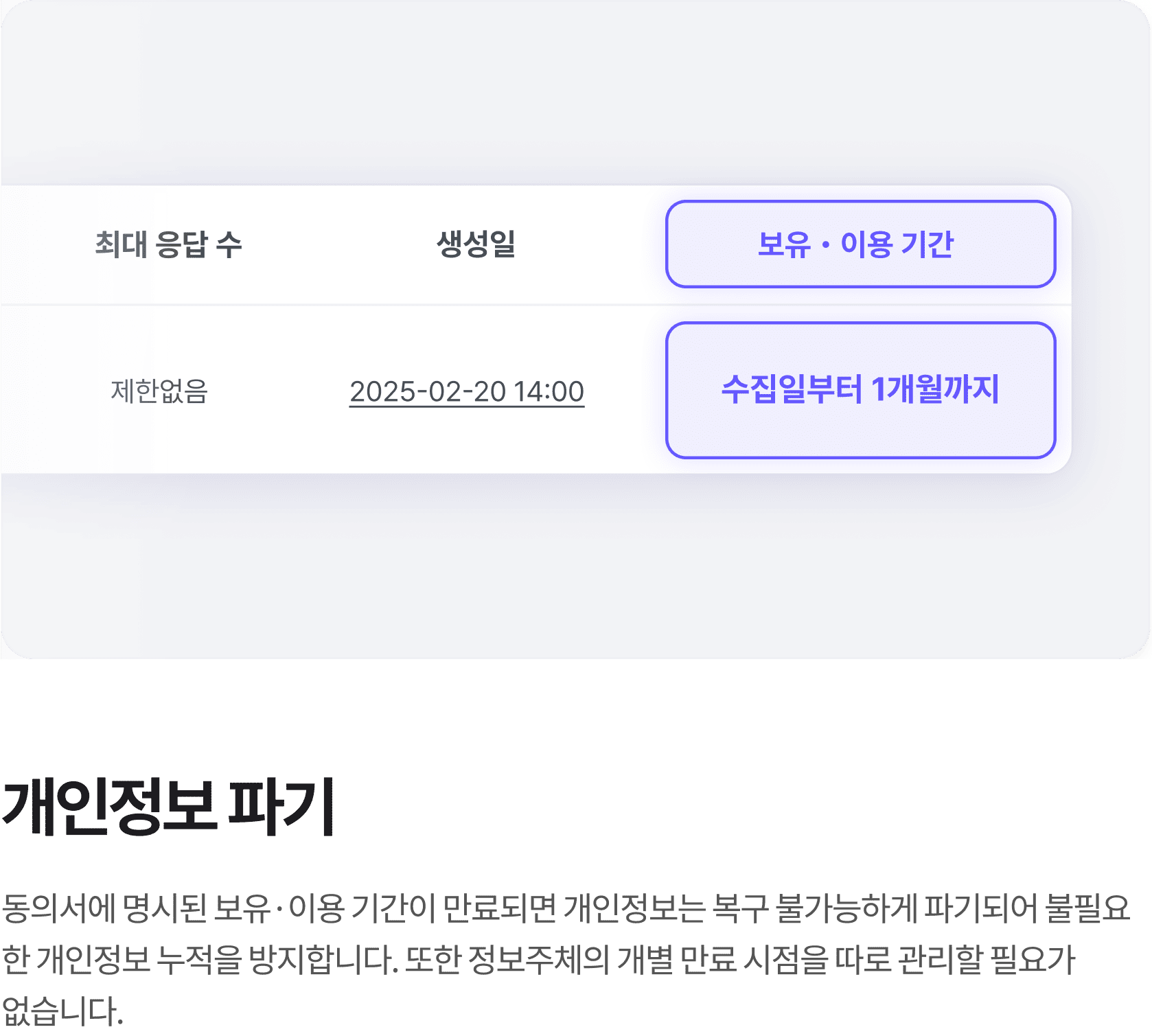 | 최대 응답 수 | 생성일 | 보유 · 이용 기간 |
|---|---|---|
| 제한없음 | 2025-02-20 14:00 | 수집일부터 1개월까지 |

개인정보 파기

동의서에 명시된 보유·이용 기간이 만료되면 개인정보는 복구 불가능하게 파기되어 불필요한 개인정보 누적을 방지합니다. 또한 정보주체의 개별 만료 시점을 따로 관리할 필요가 없습니다.