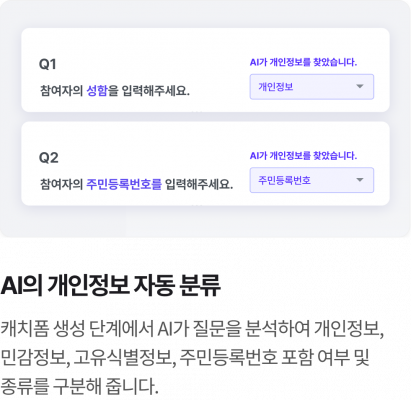 Q1

참여자의 성함을 입력해주세요.

AI가 개인정보를 찾았습니다.

개인정보

Q2

참여자의 주민등록번호를 입력해주세요.

AI가 개인정보를 찾았습니다.

주민등록번호

AI의 개인정보 자동 분류

캐치폼 생성 단계에서 AI가 질문을 분석하여 개인정보, 민감정보, 고유식별정보, 주민등록번호 포함 여부 및 종류를 구분해 줍니다.