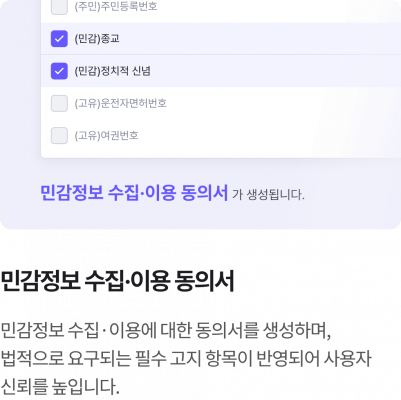 (주민)주민등록번호

(민감)종교

(민감)정치적 신념

(고유)운전자면허번호

(고유)여권번호

민감정보 수집·이용 동의서 가 생성됩니다.

민감정보 수집·이용 동의서

민감정보 수집 · 이용에 대한 동의서를 생성하며, 법적으로 요구되는 필수 고지 항목이 반영되어 사용자 신뢰를 높입니다.