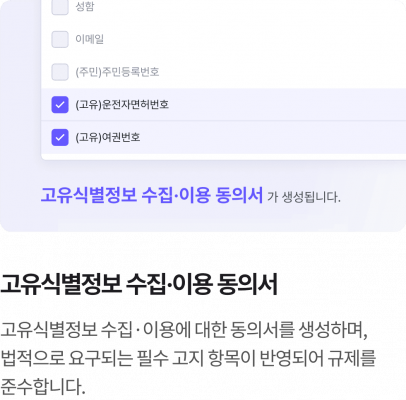 성함

이메일

(주민)주민등록번호

(고유)운전자면허번호

(고유)여권번호

고유식별정보 수집·이용 동의서 가 생성됩니다.

고유식별정보 수집·이용 동의서

고유식별정보 수집 · 이용에 대한 동의서를 생성하며, 법적으로 요구되는 필수 고지 항목이 반영되어 규제를 준수합니다.