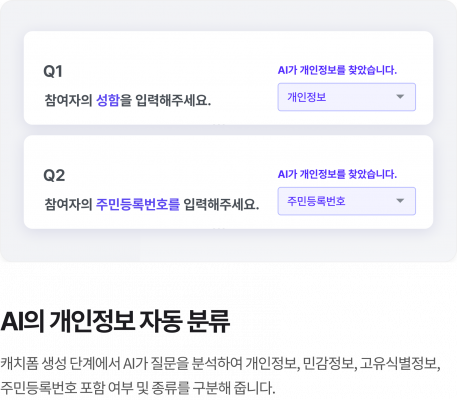 Q1

참여자의 성함을 입력해주세요.

AI가 개인정보를 찾았습니다.

개인정보

Q2

참여자의 주민등록번호를 입력해주세요.

AI가 개인정보를 찾았습니다.

주민등록번호

AI의 개인정보 자동 분류

캐치폼 생성 단계에서 AI가 질문을 분석하여 개인정보, 민감정보, 고유식별정보, 주민등록번호 포함 여부 및 종류를 구분해 줍니다.