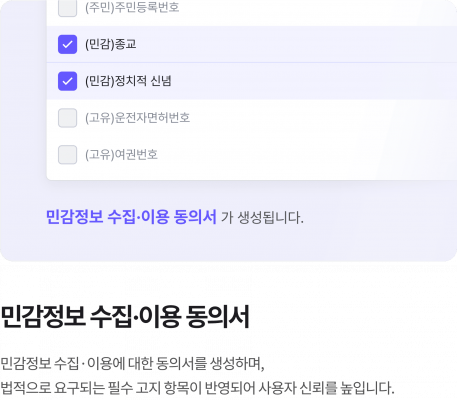 ☐ (주민)주민등록번호

☑ (민감)종교

☑ (민감)정치적 신념

☐ (고유)운전자면허번호

☐ (고유)여권번호

민감정보 수집·이용 동의서 가 생성됩니다.

민감정보 수집·이용 동의서

민감정보 수집 · 이용에 대한 동의서를 생성하며,
법적으로 요구되는 필수 고지 항목이 반영되어 사용자 신뢰를 높입니다.