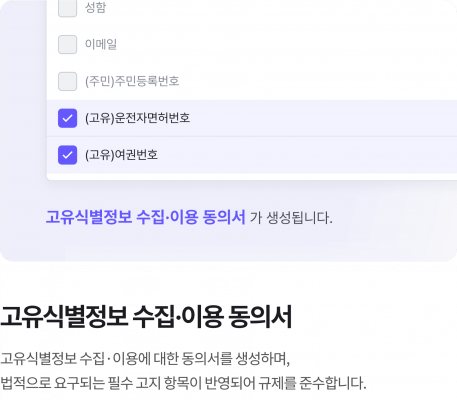 ☐ 성함

☐ 이메일

☐ (주민)주민등록번호

☑ (고유)운전자면허번호

☑ (고유)여권번호

고유식별정보 수집·이용 동의서 가 생성됩니다.

고유식별정보 수집·이용 동의서

고유식별정보 수집 · 이용에 대한 동의서를 생성하며, 법적으로 요구되는 필수 고지 항목이 반영되어 규제를 준수합니다.