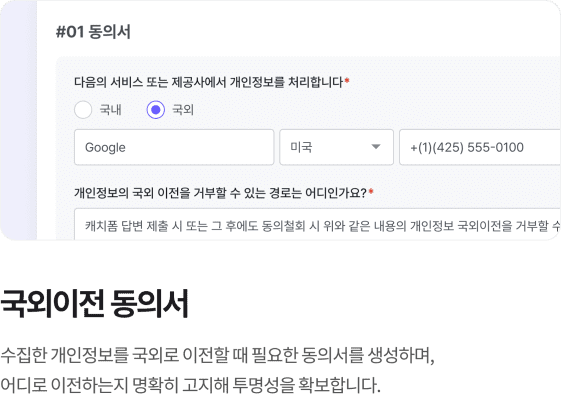 #01 동의서

다음의 서비스 또는 제공사에서 개인정보를 처리합니다*

국내 국외

Google

미국

+(1)(425) 555-0100

개인정보의 국외 이전을 거부할 수 있는 경로는 어디인가요?*

캐치폼 답변 제출 시 또는 그 후에도 동의철회 시 위와 같은 내용의 개인정보 국외이전을 거부할 수

국외이전 동의서

수집한 개인정보를 국외로 이전할 때 필요한 동의서를 생성하며, 어디로 이전하는지 명확히 고지해 투명성을 확보합니다.