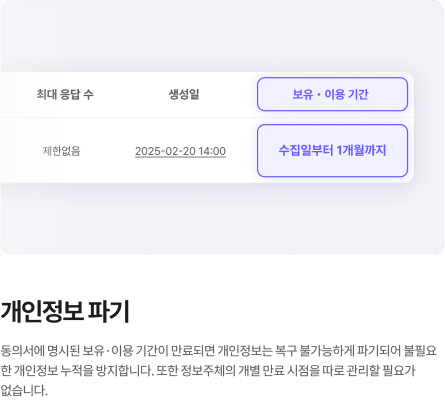 | 최대 응답 수 | 생성일 | 보유 · 이용 기간 |
|---|---|---|
| 제한없음 | 2025-02-20 14:00 | 수집일부터 1개월까지 |

개인정보 파기

동의서에 명시된 보유·이용 기간이 만료되면 개인정보는 복구 불가능하게 파기되어 불필요한 개인정보 누적을 방지합니다. 또한 정보주체의 개별 만료 시점을 따로 관리할 필요가 없습니다.