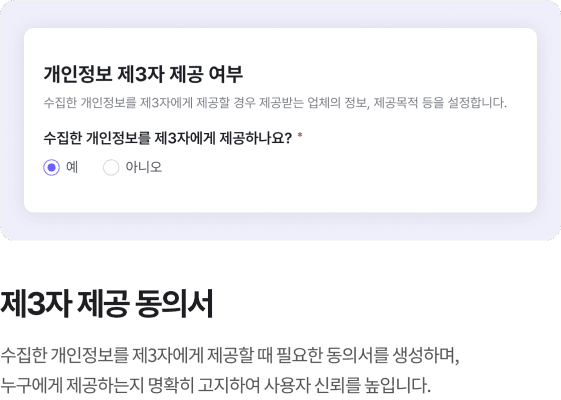 개인정보 제3자 제공 여부

수집한 개인정보를 제3자에게 제공할 경우 제공받는 업체의 정보, 제공목적 등을 설정합니다.

수집한 개인정보를 제3자에게 제공하나요? *

예

아니오

제3자 제공 동의서

수집한 개인정보를 제3자에게 제공할 때 필요한 동의서를 생성하며, 누구에게 제공하는지 명확히 고지하여 사용자 신뢰를 높입니다.