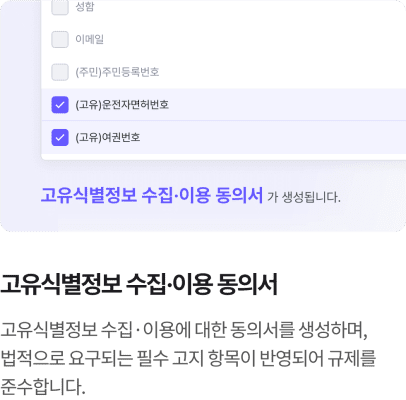 성함

이메일

(주민)주민등록번호

(고유)운전자면허번호

(고유)여권번호

고유식별정보 수집·이용 동의서 가 생성됩니다.

고유식별정보 수집·이용 동의서

고유식별정보 수집 · 이용에 대한 동의서를 생성하며, 법적으로 요구되는 필수 고지 항목이 반영되어 규제를 준수합니다.