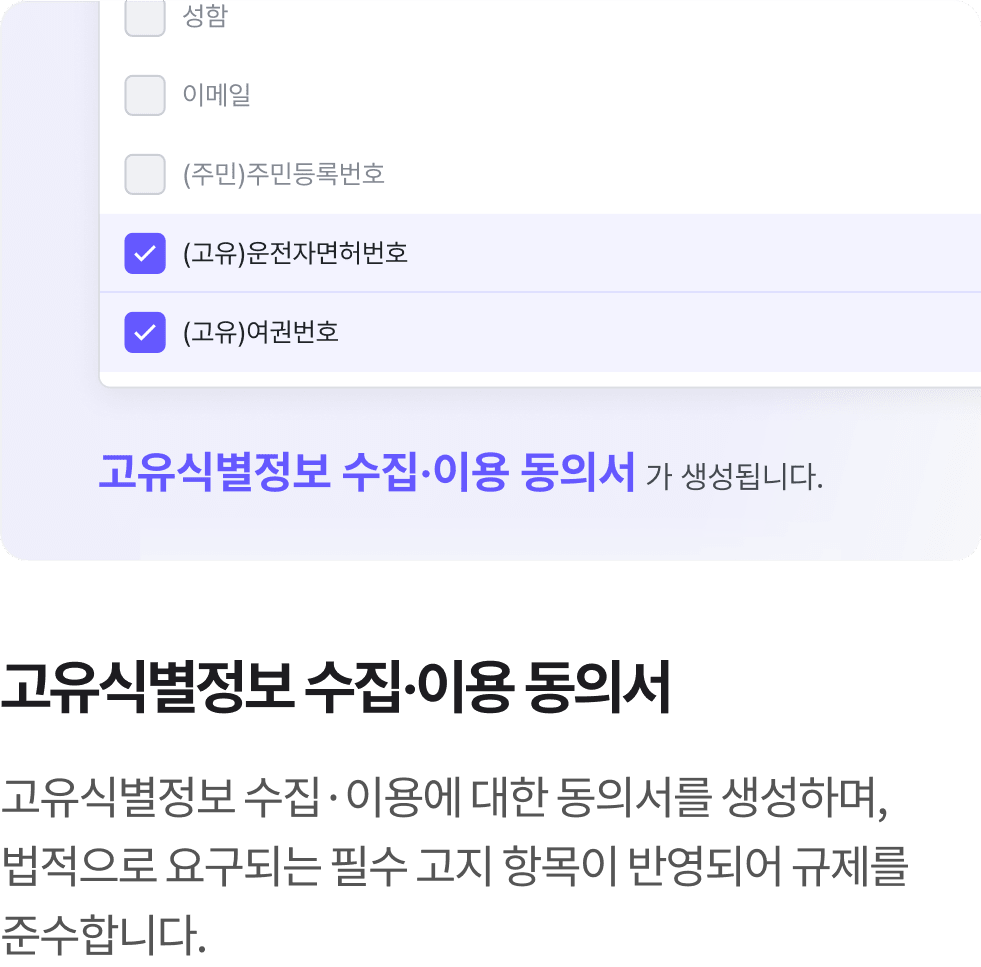 성함

이메일

(주민)주민등록번호

(고유)운전자면허번호

(고유)여권번호

고유식별정보 수집·이용 동의서 가 생성됩니다.

고유식별정보 수집·이용 동의서

고유식별정보 수집 · 이용에 대한 동의서를 생성하며, 법적으로 요구되는 필수 고지 항목이 반영되어 규제를 준수합니다.