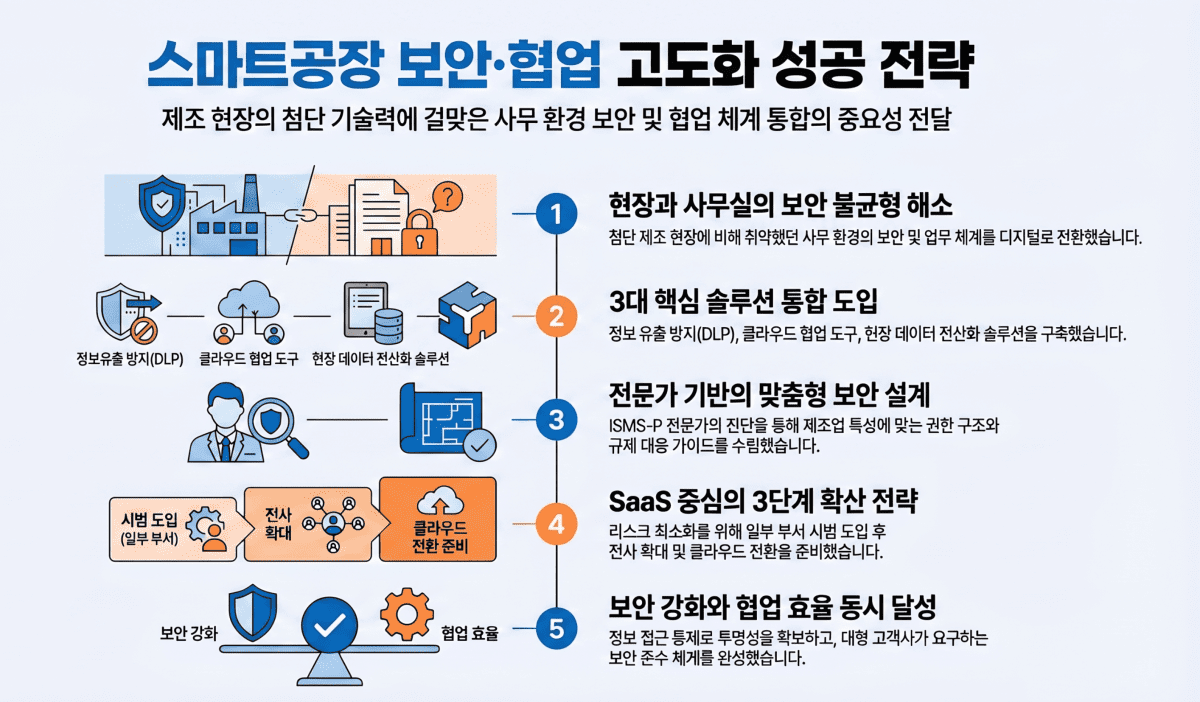 스마트공장 보안·협업 고도화 성공 전략

제조 현장의 첨단 기술력에 걸맞은 사무 환경 보안 및 협업 체계 통합의 중요성 전달

1

현장과 사무실의 보안 불균형 해소

첨단 제조 현장에 비해 취약했던 사무 환경의 보안 및 업무 체계를 디지털로 전환했습니다.

정보유출 방지(DLP)

클라우드 협업 도구

현장 데이터 전산화 솔루션

2

3대 핵심 솔루션 통합 도입

정보 유출 방지(DLP), 클라우드 협업 도구, 현장 데이터 전산화 솔루션을 구축했습니다.

3

전문가 기반의 맞춤형 보안 설계

ISMS-P 전문가의 진단을 통해 제조업 특성에 맞는 권한 구조와 규제 대응 가이드를 수립했습니다.

시범 도입 (일부 부서)

전사 확대

클라우드 전환 준비

4

SaaS 중심의 3단계 확산 전략

리스크 최소화를 위해 일부 부서 시범 도입 후 전사 확대 및 클라우드 전환을 준비했습니다.

보안 강화

협업 효율

5

보안 강화와 협업 효율 동시 달성

정보 접근 통제로 투명성을 확보하고, 대형 고객사가 요구하는 보안 준수 체계를 완성했습니다.