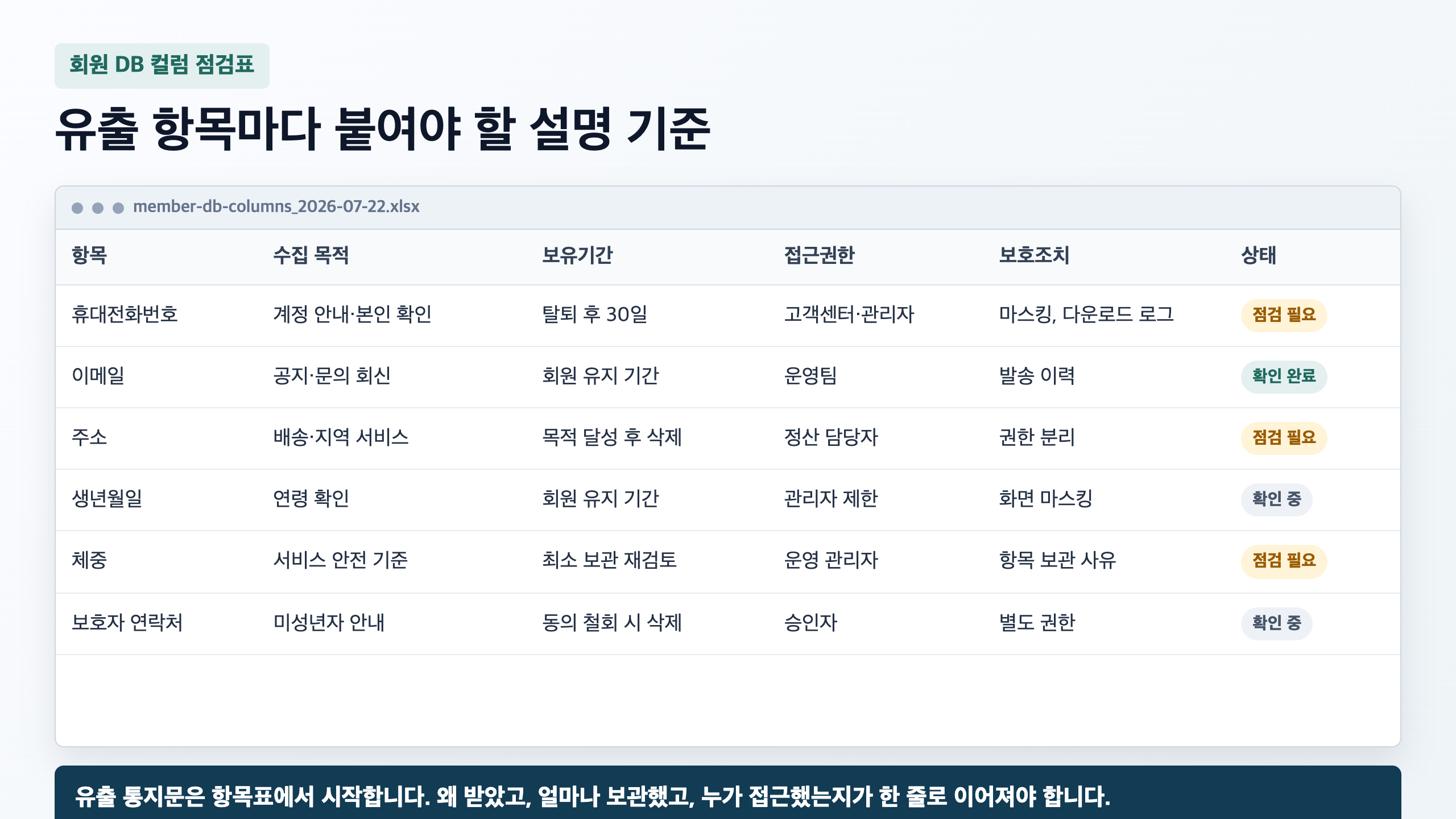 회원 DB 컬럼 점검표

유출 항목마다 붙여야 할 설명 기준

member-db-columns_2026-07-22.xlsx

| 항목 | 수집 목적 | 보유기간 | 접근권한 | 보호조치 | 상태 |
|---|---|---|---|---|---|
| 휴대전화번호 | 계정 안내·본인 확인 | 탈퇴 후 30일 | 고객센터·관리자 | 마스킹, 다운로드 로그 | 점검 필요 |
| 이메일 | 공지·문의 회신 | 회원 유지 기간 | 운영팀 | 발송 이력 | 확인 완료 |
| 주소 | 배송·지역 서비스 | 목적 달성 후 삭제 | 정산 담당자 | 권한 분리 | 점검 필요 |
| 생년월일 | 연령 확인 | 회원 유지 기간 | 관리자 제한 | 화면 마스킹 | 확인 중 |
| 체중 | 서비스 안전 기준 | 최소 보관 재검토 | 운영 관리자 | 항목 보관 사유 | 점검 필요 |
| 보호자 연락처 | 미성년자 안내 | 동의 철회 시 삭제 | 승인자 | 별도 권한 | 확인 중 |

유출 통지문은 항목표에서 시작합니다. 왜 받았고, 얼마나 보관했고, 누가 접근했는지가 한 줄로 이어져야 합니다.