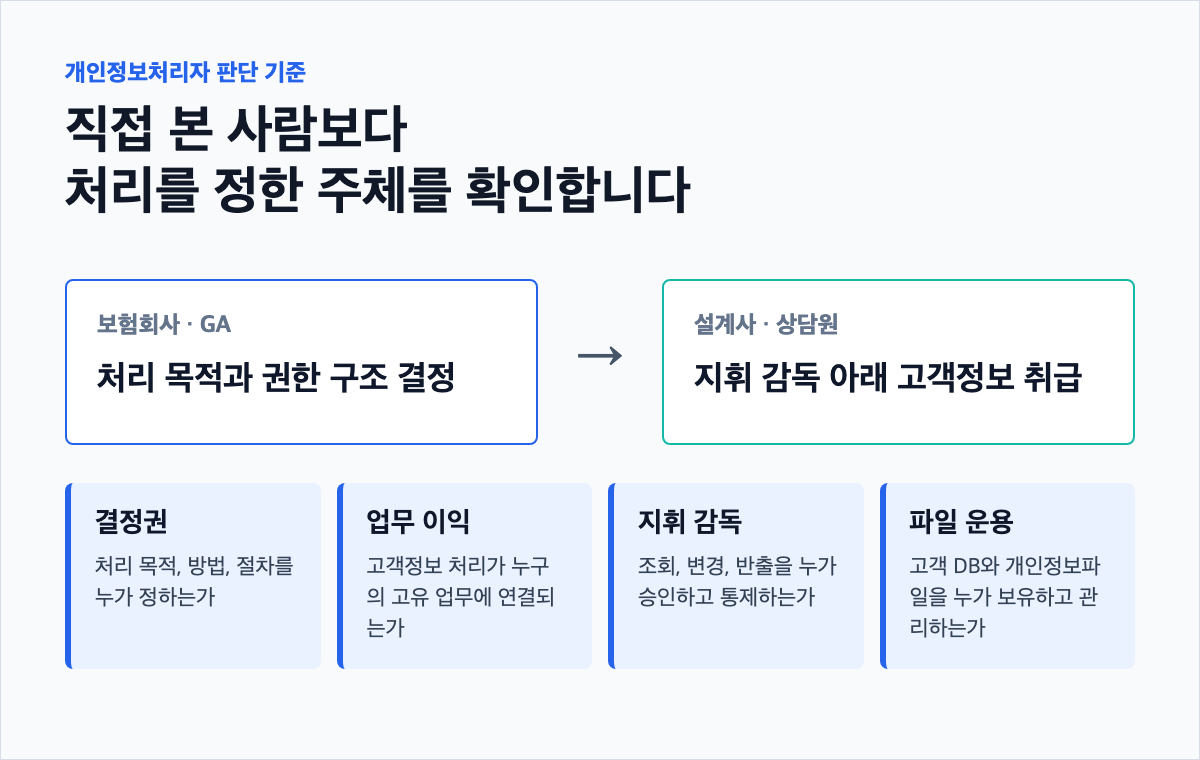 개인정보처리자 판단 기준

직접 본 사람보다
처리를 정한 주체를 확인합니다

보험회사 · GA

처리 목적과 권한 구조 결정

→

설계사 · 상담원

지휘 감독 아래 고객정보 취급

결정권

처리 목적, 방법, 절차를 누가 정하는가

업무 이익

고객정보 처리가 누구의 고유 업무에 연결되는가

지휘 감독

조회, 변경, 반출을 누가 승인하고 통제하는가

파일 운용

고객 DB와 개인정보파일을 누가 보유하고 관리하는가